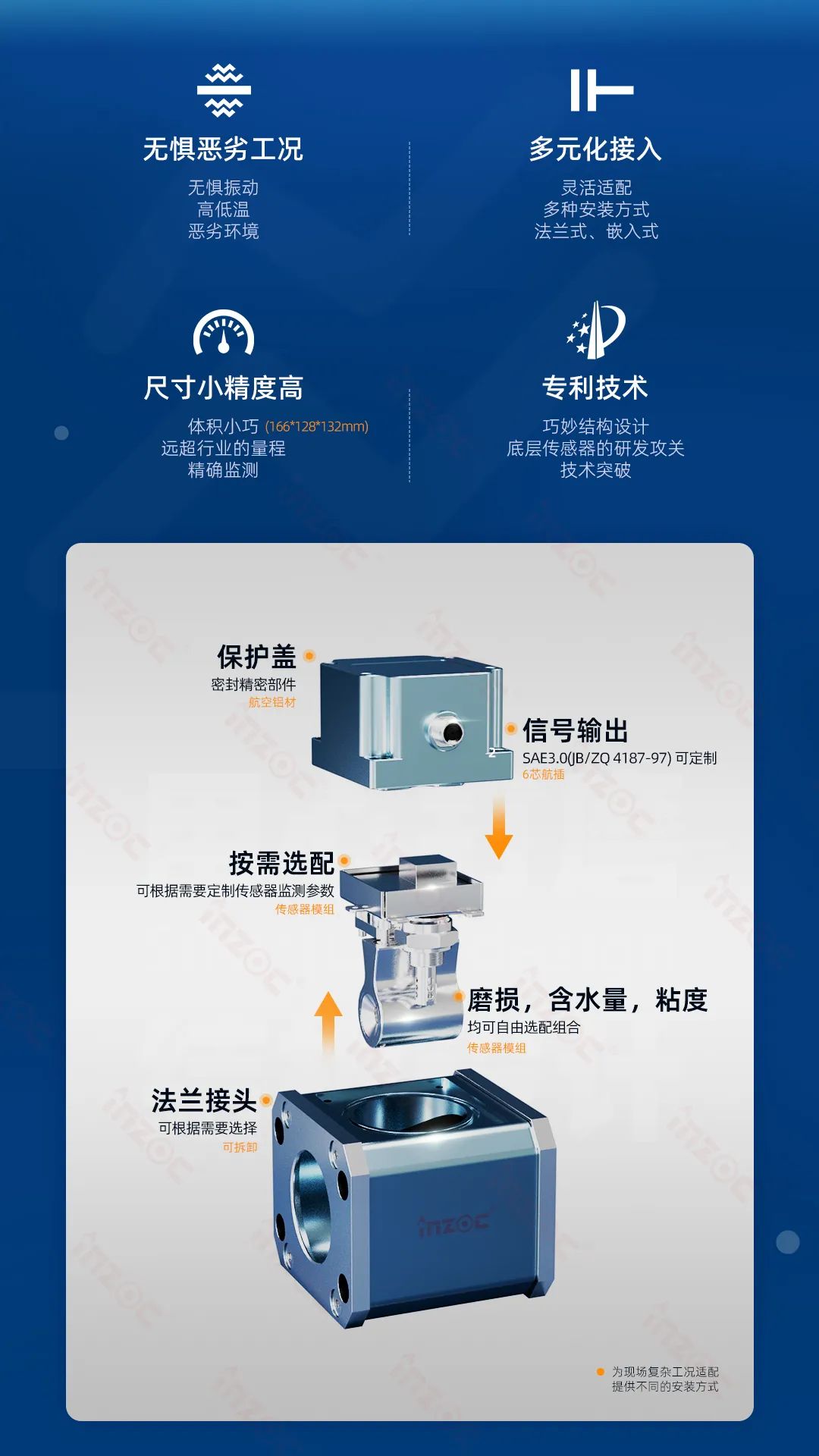 无惧恶劣工况
无惧振动
高低温
恶劣环境

多元化接入
灵活适配
多种安装方式
法兰式、嵌入式

尺寸小精度高
体积小巧 (166*128*132mm)
远超行业的量程
精确监测

专利技术
巧妙结构设计
底层传感器的研发攻关
技术突破

保护盖
密封精密部件
航空铝材

信号输出
SAE3.0(JB/ZQ 4187-97) 可定制
6芯航插

按需选配
可根据需要定制传感器监测参数
传感器模组

磨损，含水量，粘度
均可自由选配组合
传感器模组

法兰接头
可根据需要选择
可拆卸

inzoc

为现场复杂工况适配
提供不同的安装方式